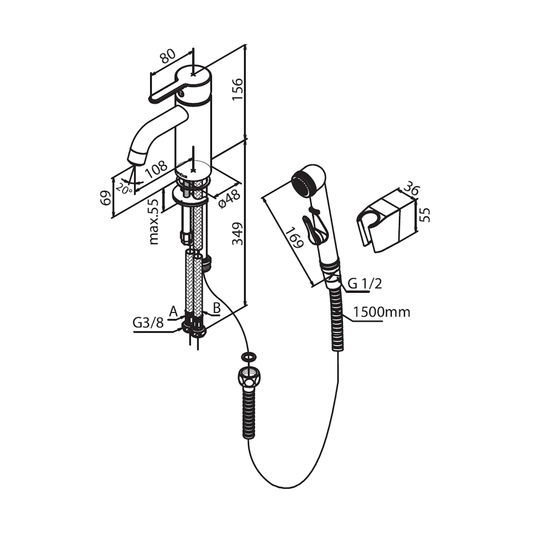 80
156
108
20°
69
max.55
ø48
349
A
B
G3/8
169
36
55
G 1/2
1500mm